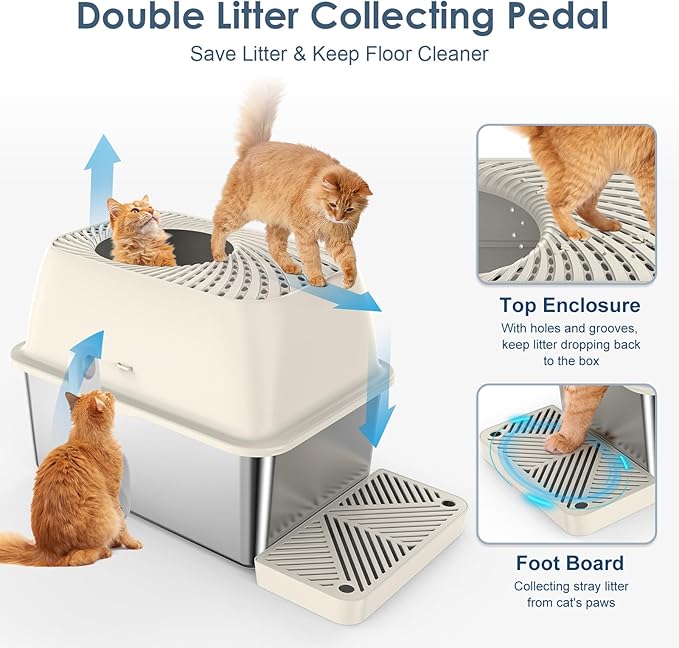 Double Litter Collecting Pedal

Save Litter & Keep Floor Cleaner

Top Enclosure

With holes and grooves, keep litter dropping back to the box

Foot Board

Collecting stray litter from cat's paws