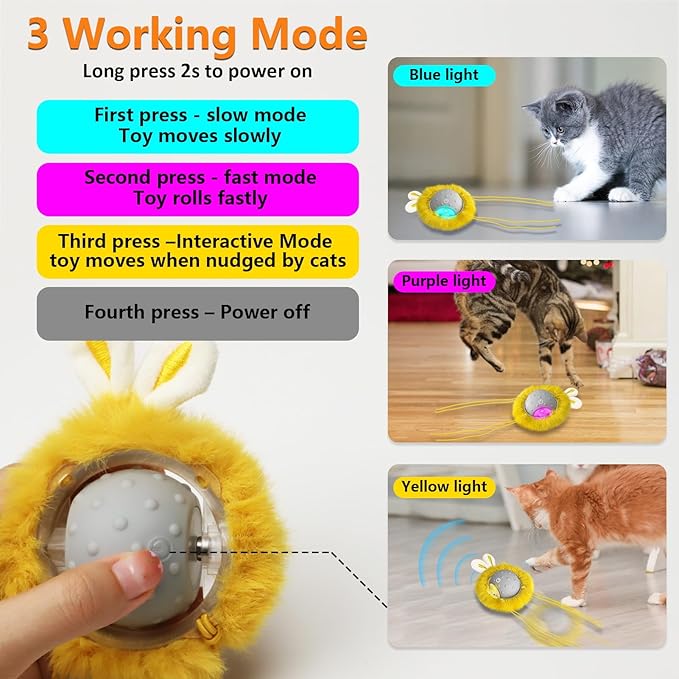 3 Working Mode

Long press 2s to power on

First press - slow mode
Toy moves slowly

Second press - fast mode
Toy rolls fastly

Third press –Interactive Mode
toy moves when nudged by cats

Fourth press – Power off

Blue light

Purple light

Yellow light