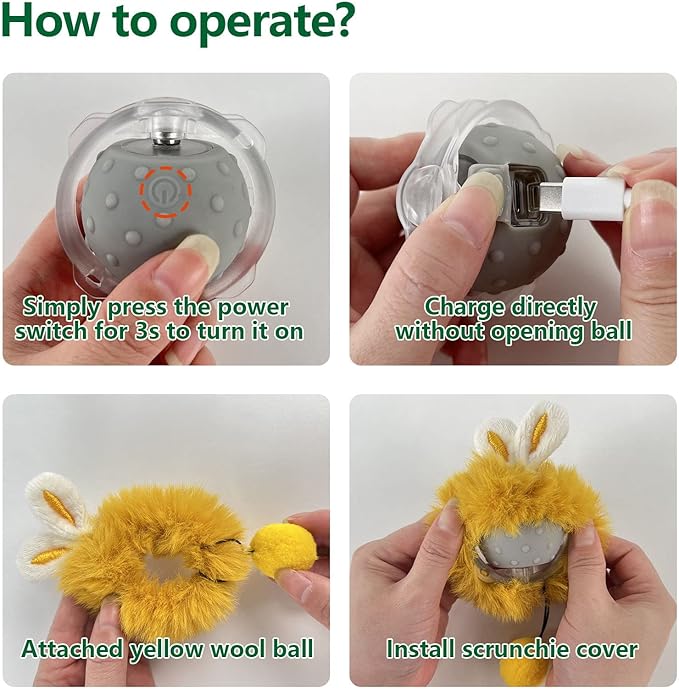 How to operate?

Simply press the power switch for 3s to turn it on

Charge directly without opening ball

Attached yellow wool ball

Install scrunchie cover