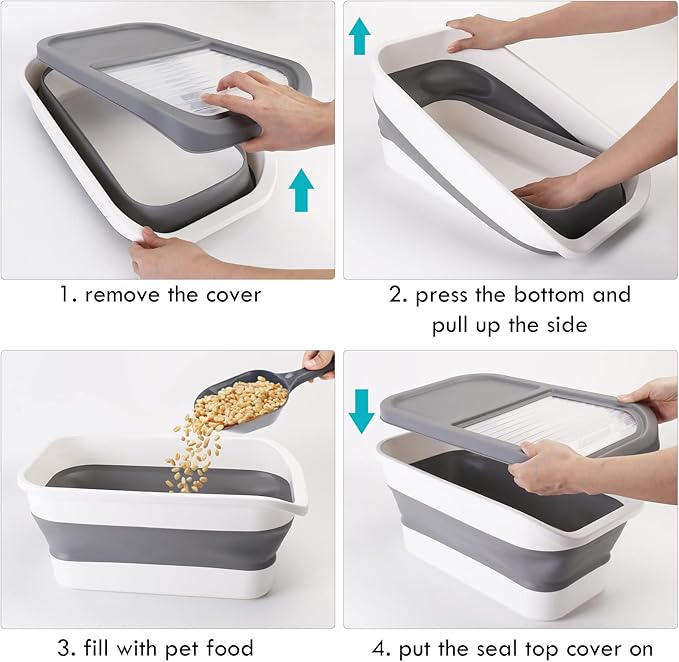 1. remove the cover

2. press the bottom and pull up the side

3. fill with pet food

4. put the seal top cover on