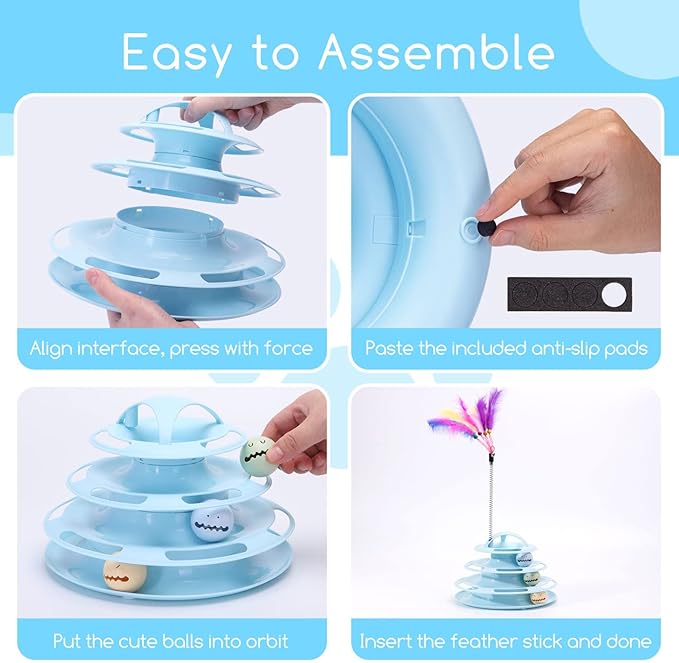 Easy to Assemble

Align interface, press with force

Paste the included anti-slip pads

Put the cute balls into orbit

Insert the feather stick and done