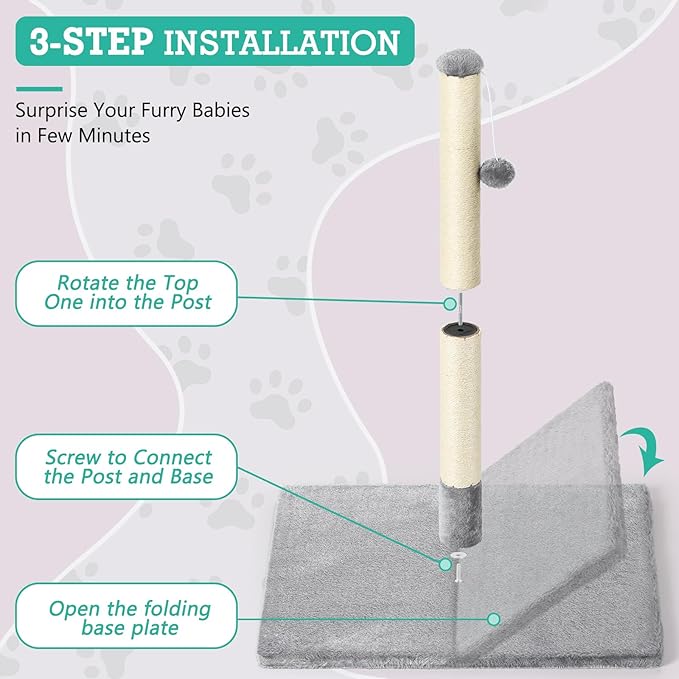 3-STEP INSTALLATION

Surprise Your Furry Babies in Few Minutes

Rotate the Top One into the Post

Screw to Connect the Post and Base

Open the folding base plate