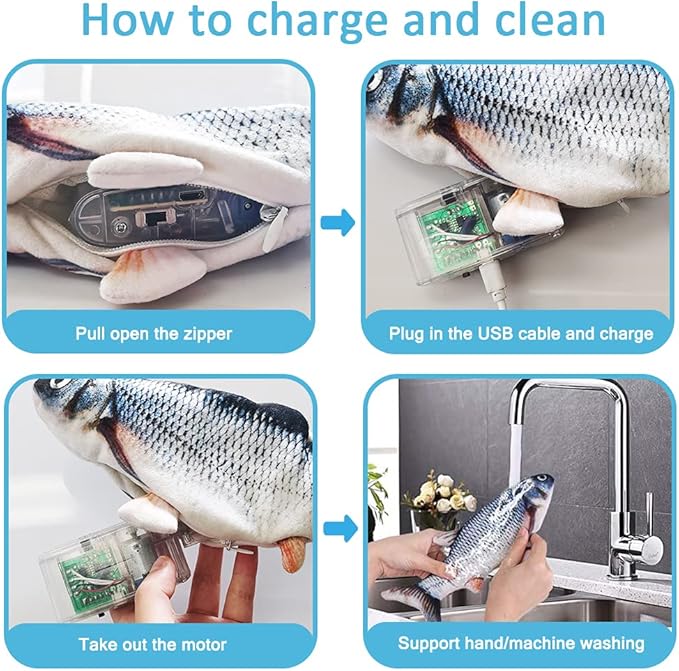 How to charge and clean

Pull open the zipper

Plug in the USB cable and charge

Take out the motor

Support hand/machine washing