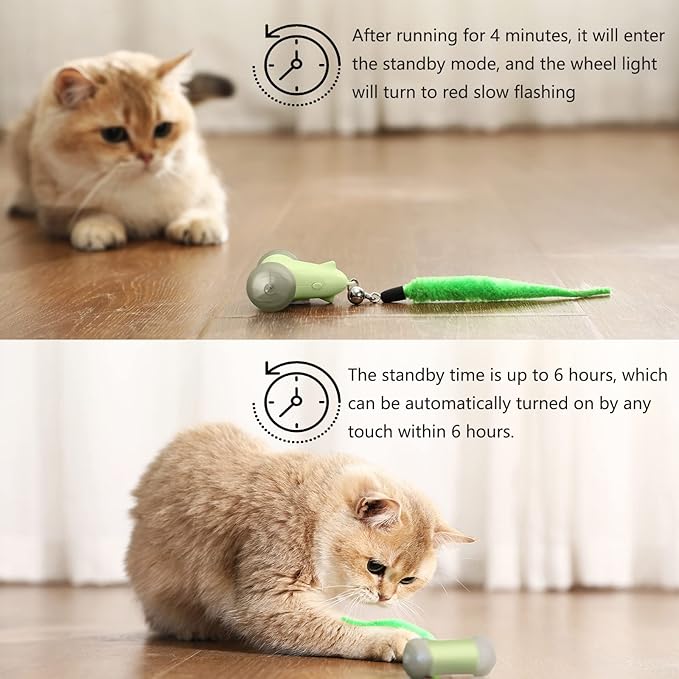 After running for 4 minutes, it will enter the standby mode, and the wheel light will turn to red slow flashing

The standby time is up to 6 hours, which can be automatically turned on by any touch within 6 hours.