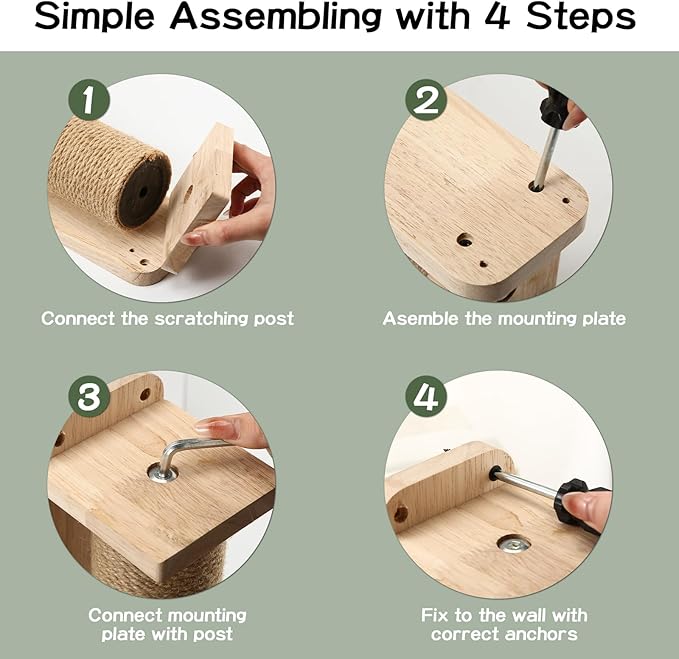 Simple Assembling with 4 Steps

1

Connect the scratching post

2

Asemble the mounting plate

3

Connect mounting plate with post

4

Fix to the wall with correct anchors