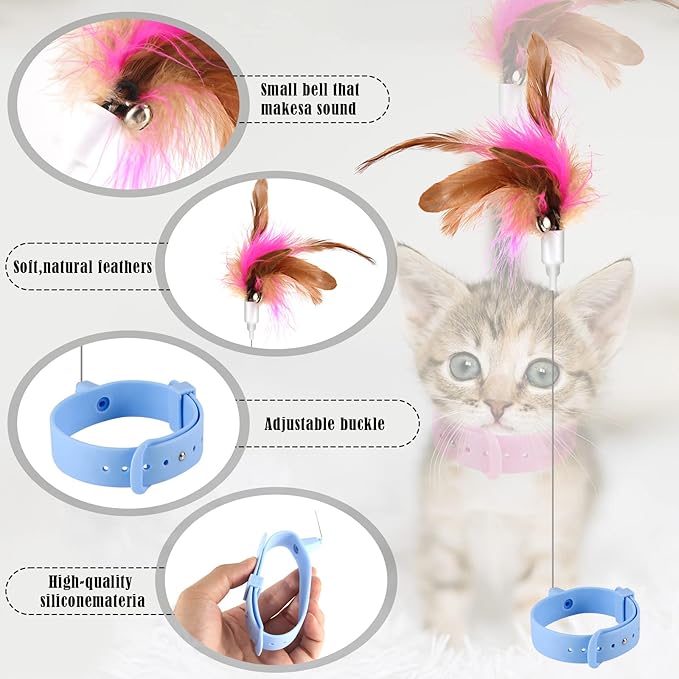 Small bell that makesa sound

Soft,natural feathers

Adjustable buckle

High-quality siliconemateria