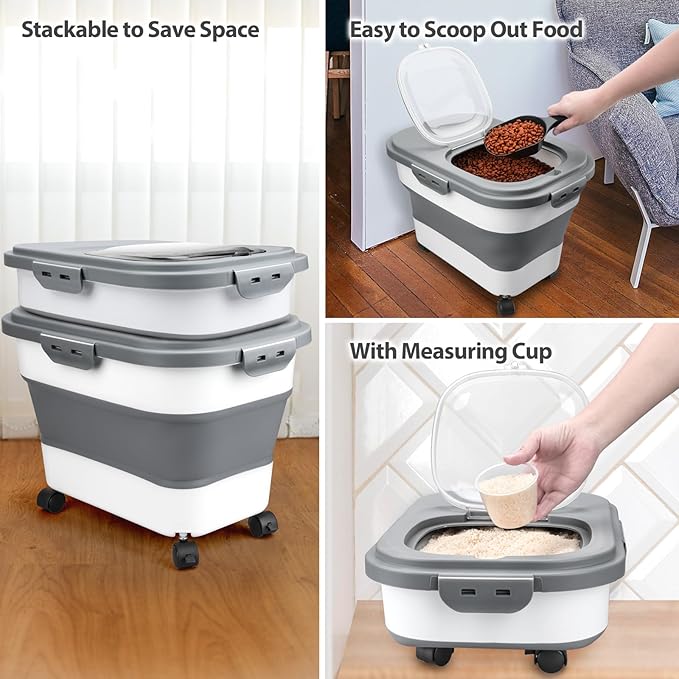 Stackable to Save Space

Easy to Scoop Out Food

With Measuring Cup