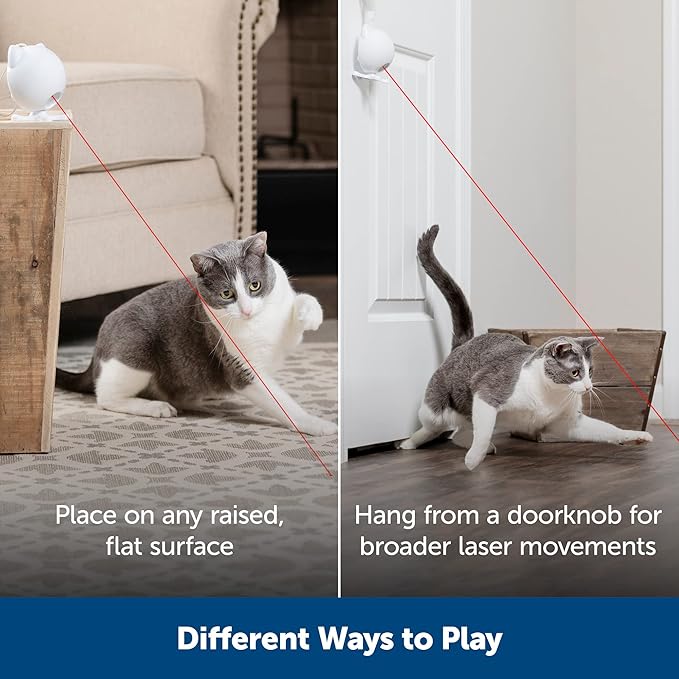 Place on any raised, flat surface

Hang from a doorknob for broader laser movements

Different Ways to Play