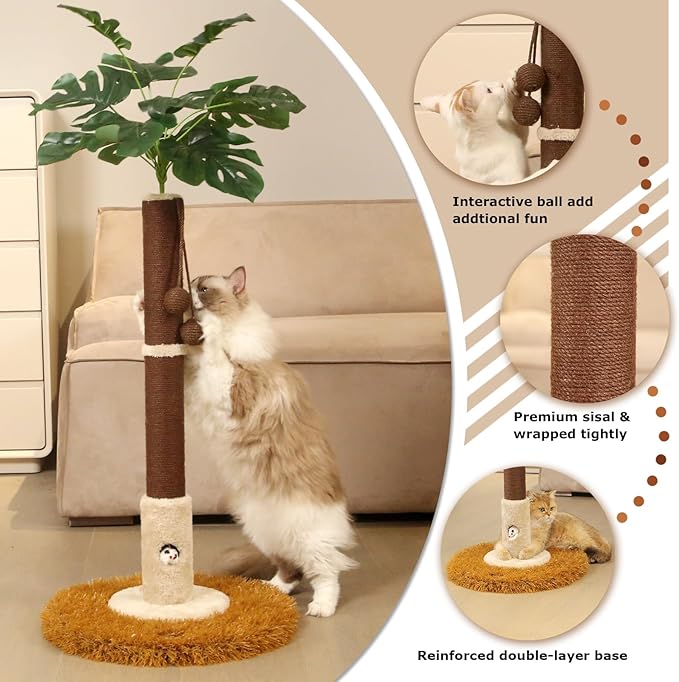 Interactive ball add addtional fun

Premium sisal & wrapped tightly

Reinforced double-layer base