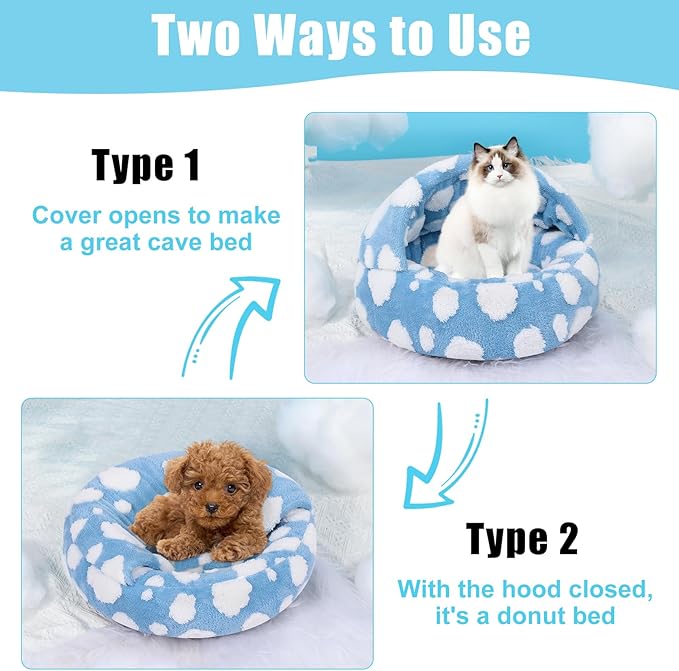 Two Ways to Use

Type 1

Cover opens to make a great cave bed

Type 2

With the hood closed, it's a donut bed