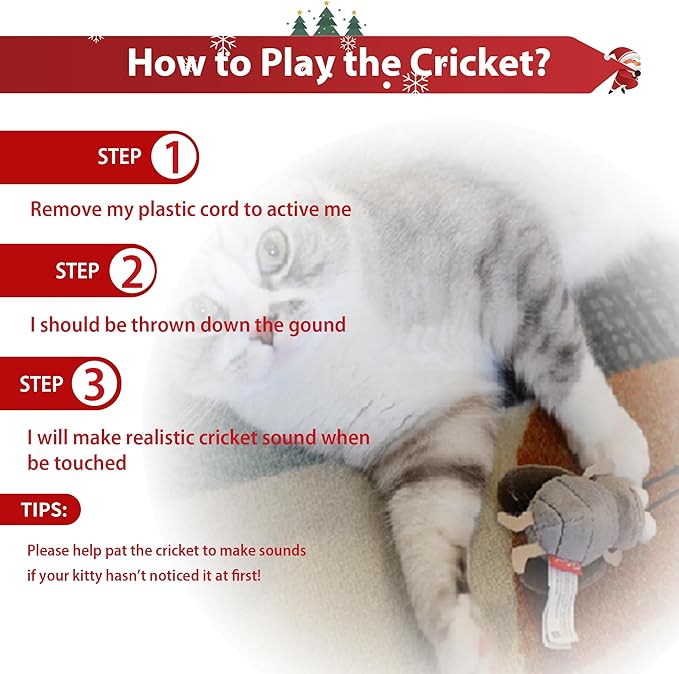 How to Play the Cricket?

STEP 1

Remove my plastic cord to active me

STEP 2

I should be thrown down the gound

STEP 3

I will make realistic cricket sound when be touched

TIPS:

Please help pat the cricket to make sounds if your kitty hasn't noticed it at first!