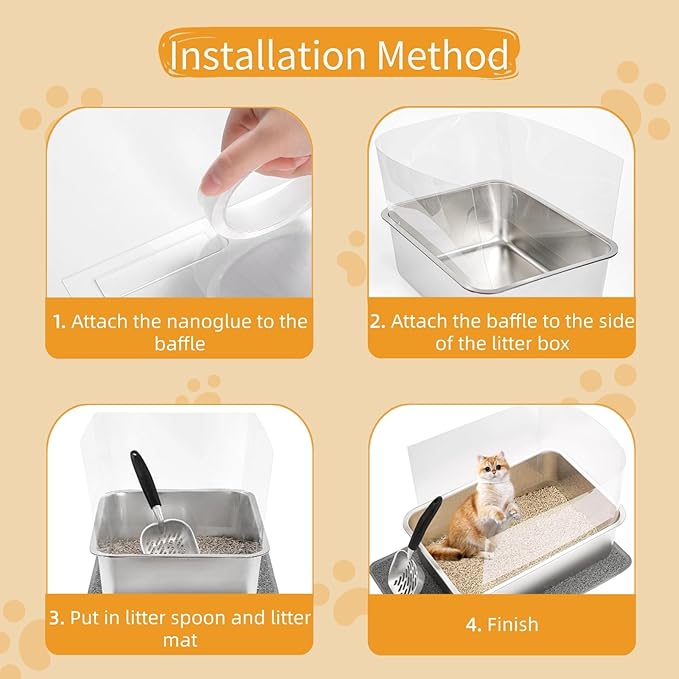 Installation Method

1. Attach the nanoglue to the baffle

2. Attach the baffle to the side of the litter box

3. Put in litter spoon and litter mat

4. Finish