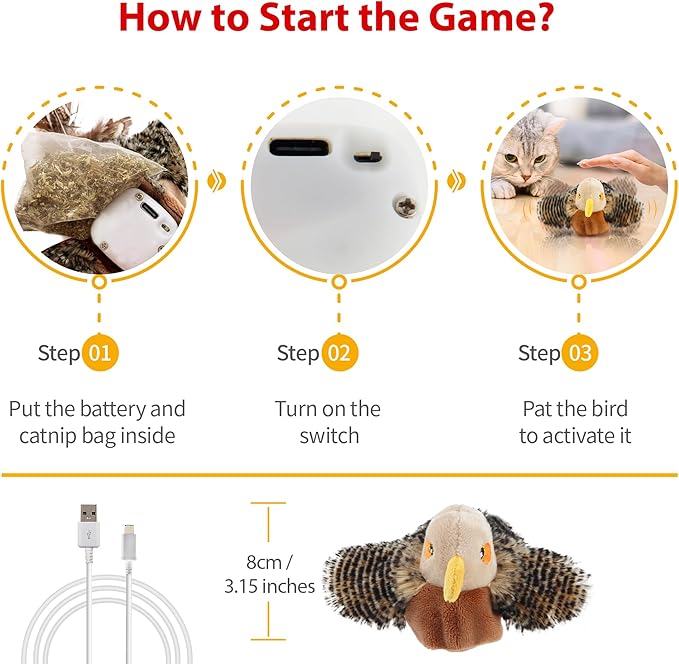 How to Start the Game?

Step 01

Put the battery and catnip bag inside

Step 02

Turn on the switch

Step 03

Pat the bird to activate it

8cm / 3.15 inches