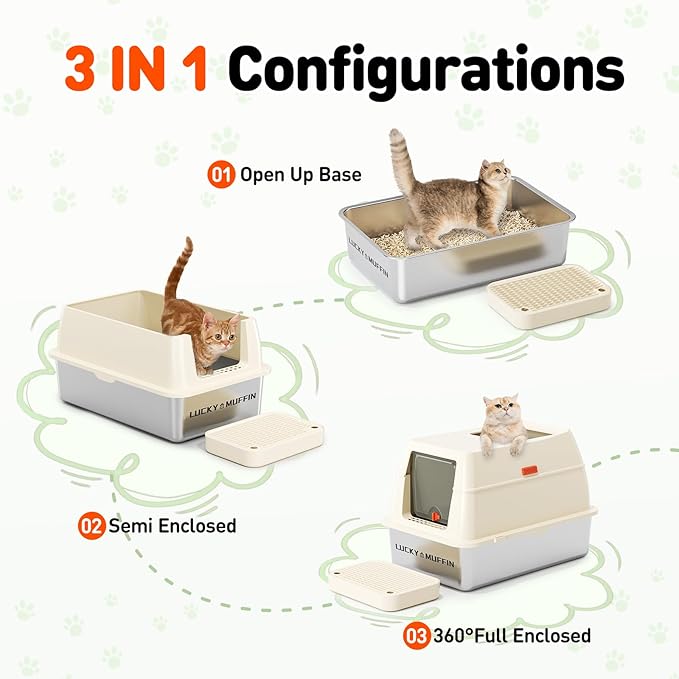 3 IN 1 Configurations

01 Open Up Base

LUCKY MUFFIN

LUCKY MUFFIN

02 Semi Enclosed

LUCKY MUFFIN

03 360°Full Enclosed