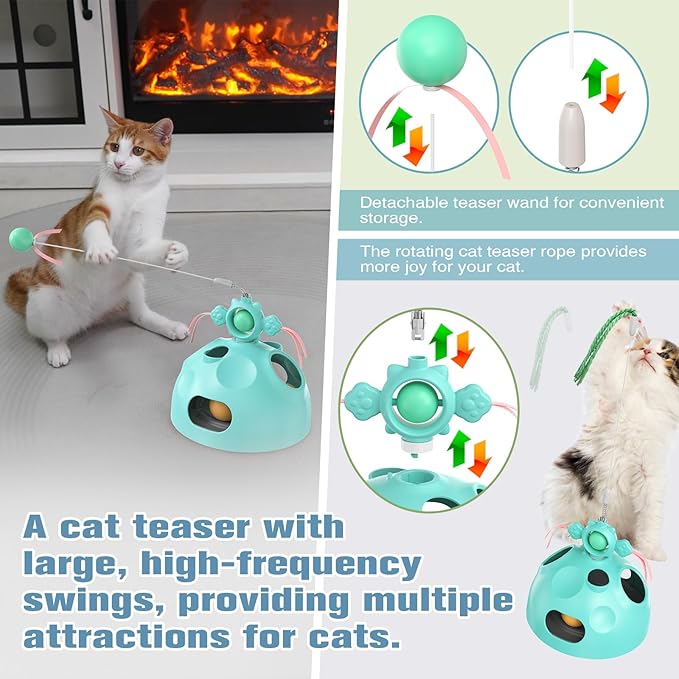 Detachable teaser wand for convenient storage.

The rotating cat teaser rope provides more joy for your cat.

A cat teaser with large, high-frequency swings, providing multiple attractions for cats.