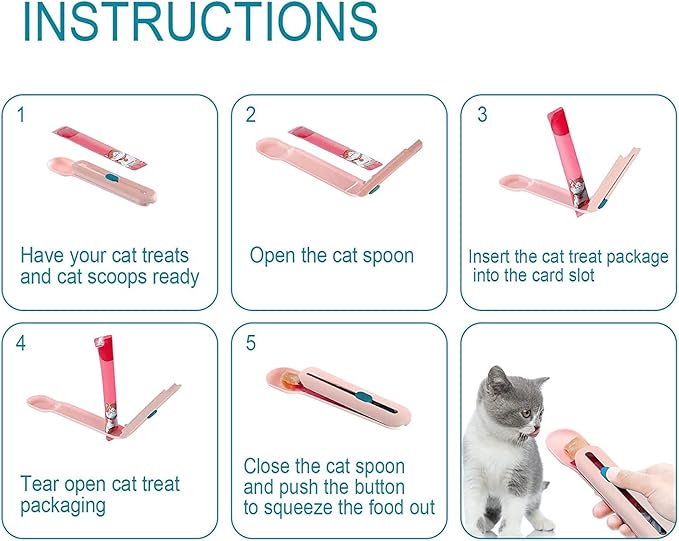 INSTRUCTIONS

1

Have your cat treats and cat scoops ready

2

Open the cat spoon

3

Insert the cat treat package into the card slot

4

Tear open cat treat packaging

5

Close the cat spoon and push the button to squeeze the food out