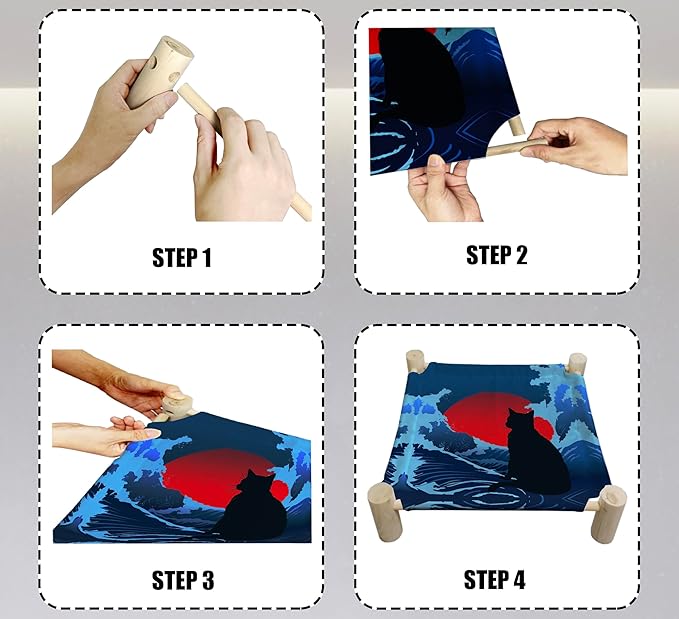 STEP 1

STEP 2

STEP 3

STEP 4