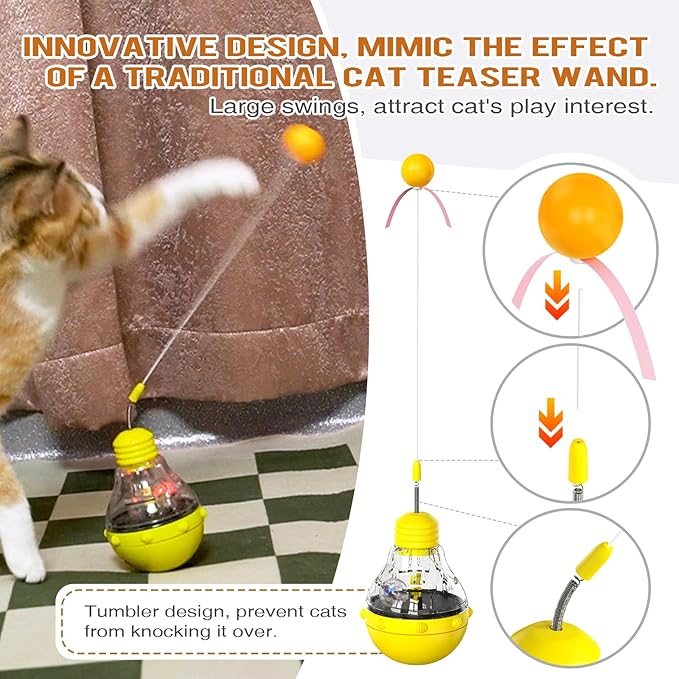 INNOVATIVE DESIGN, MIMIC THE EFFECT OF A TRADITIONAL CAT TEASER WAND.

Large swings, attract cat's play interest.

Tumbler design, prevent cats from knocking it over.