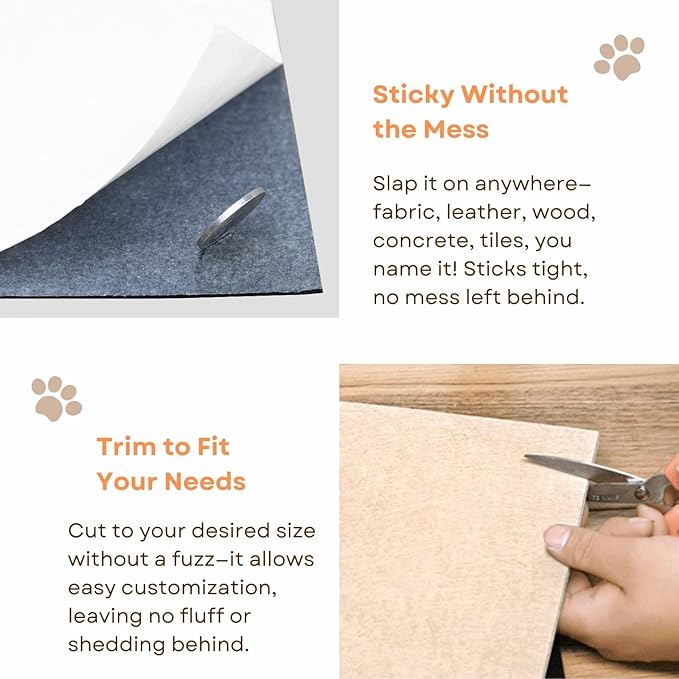 Sticky Without the Mess

Slap it on anywhere—fabric, leather, wood, concrete, tiles, you name it! Sticks tight, no mess left behind.

Trim to Fit Your Needs

Cut to your desired size without a fuzz—it allows easy customization, leaving no fluff or shedding behind.