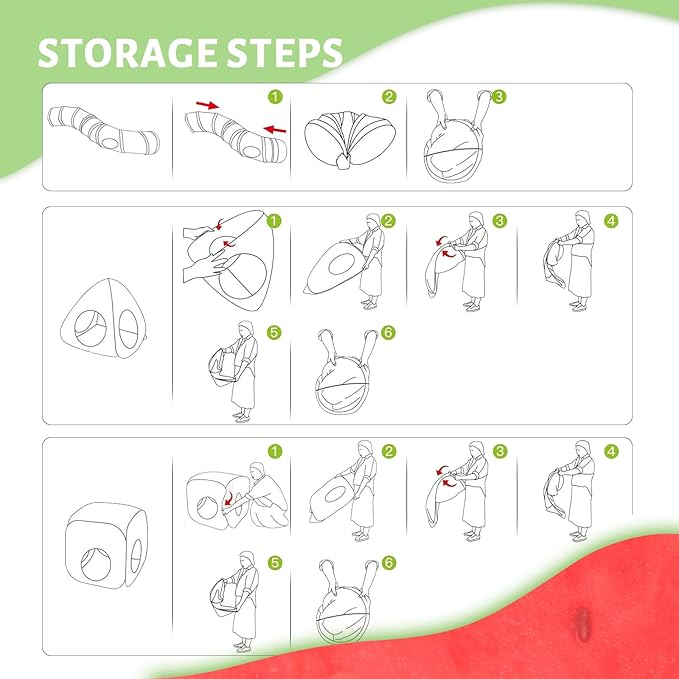 STORAGE STEPS

1
2
3

1
2
3
4
5
6

1
2
3
4
5
6