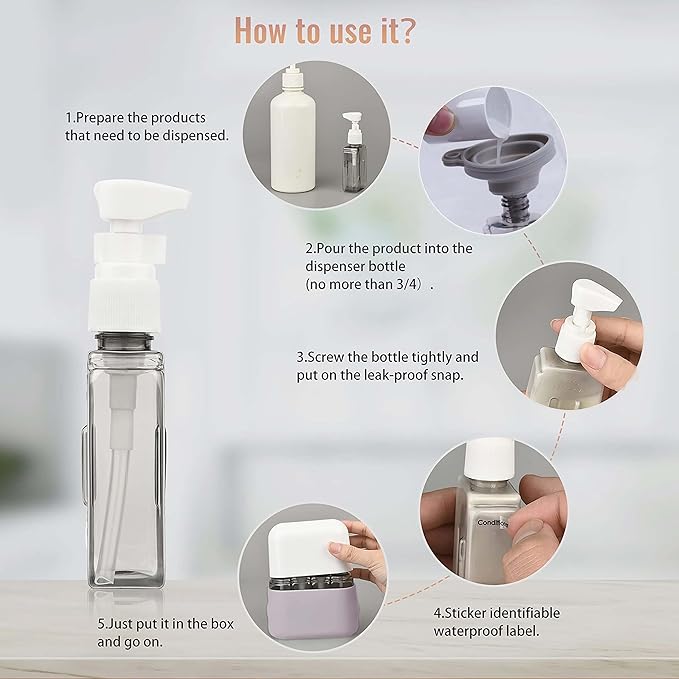 How to use it?

1.Prepare the products that need to be dispensed.

2.Pour the product into the dispenser bottle (no more than 3/4).

3.Screw the bottle tightly and put on the leak-proof snap.

Conditioner

4.Sticker identifiable waterproof label.

5.Just put it in the box and go on.