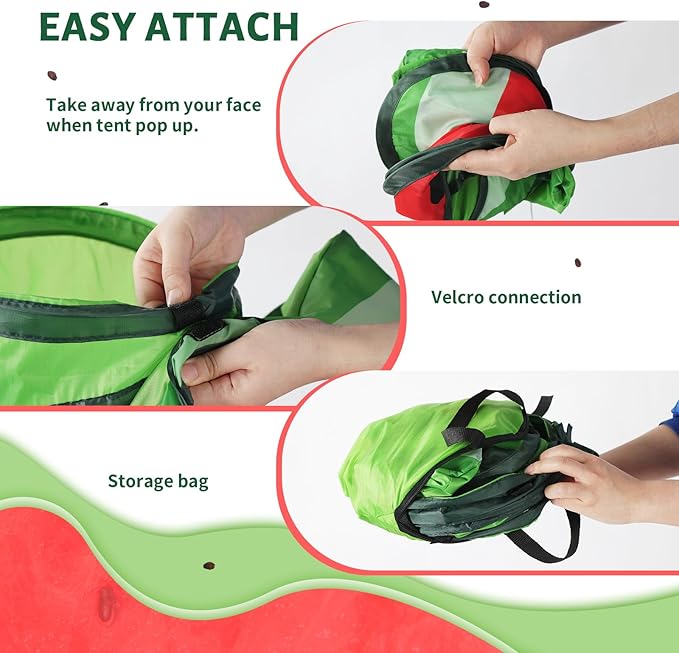 EASY ATTACH

Take away from your face when tent pop up.

Velcro connection

Storage bag