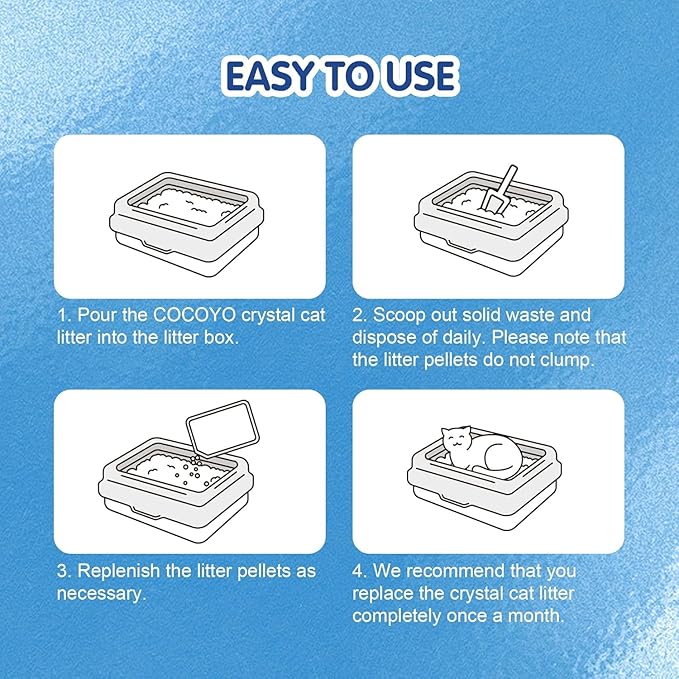 EASY TO USE

1. Pour the COCOYO crystal cat litter into the litter box.

2. Scoop out solid waste and dispose of daily. Please note that the litter pellets do not clump.

3. Replenish the litter pellets as necessary.

4. We recommend that you replace the crystal cat litter completely once a month.