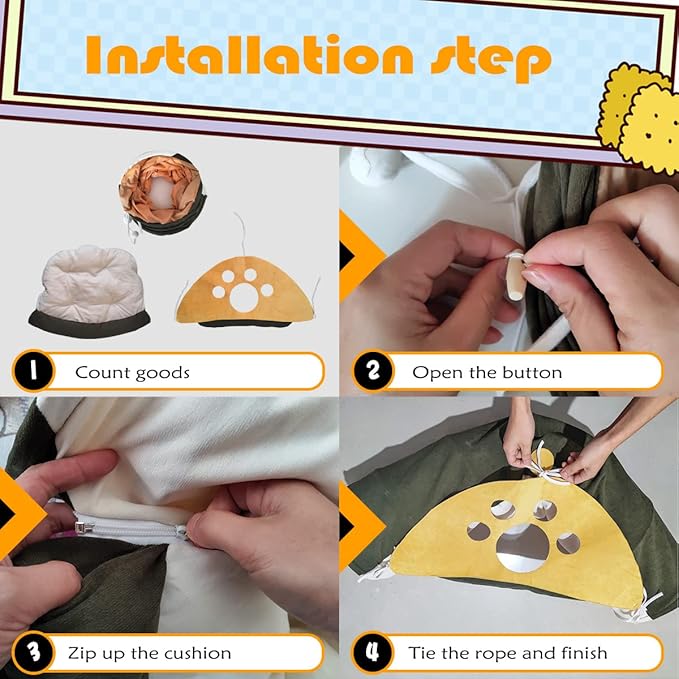 Installation step

1 Count goods

2 Open the button

3 Zip up the cushion

4 Tie the rope and finish