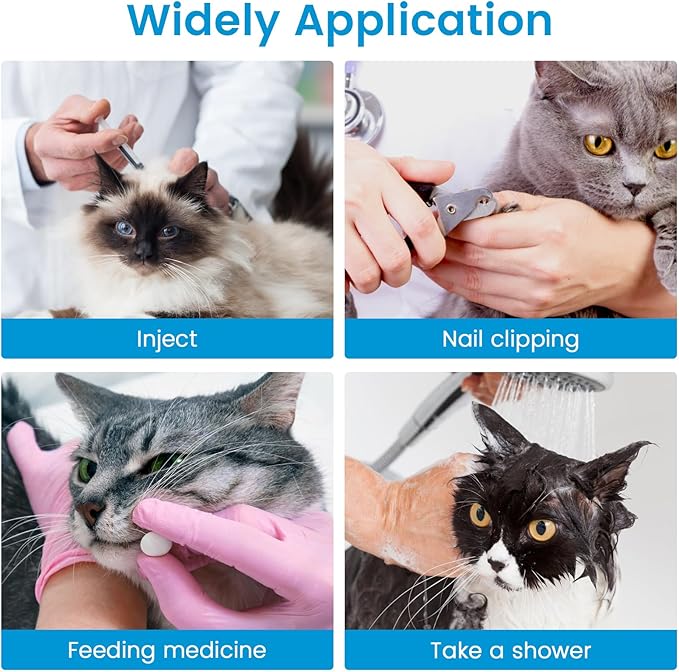 Widely Application

Inject

Nail clipping

Feeding medicine

Take a shower