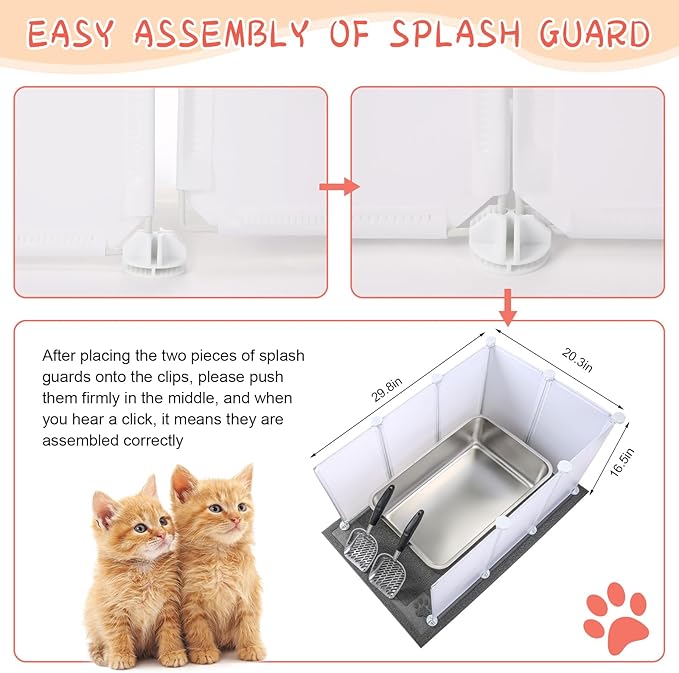 EASY ASSEMBLY OF SPLASH GUARD

After placing the two pieces of splash guards onto the clips, please push them firmly in the middle, and when you hear a click, it means they are assembled correctly

29.8in

20.3in

16.5in