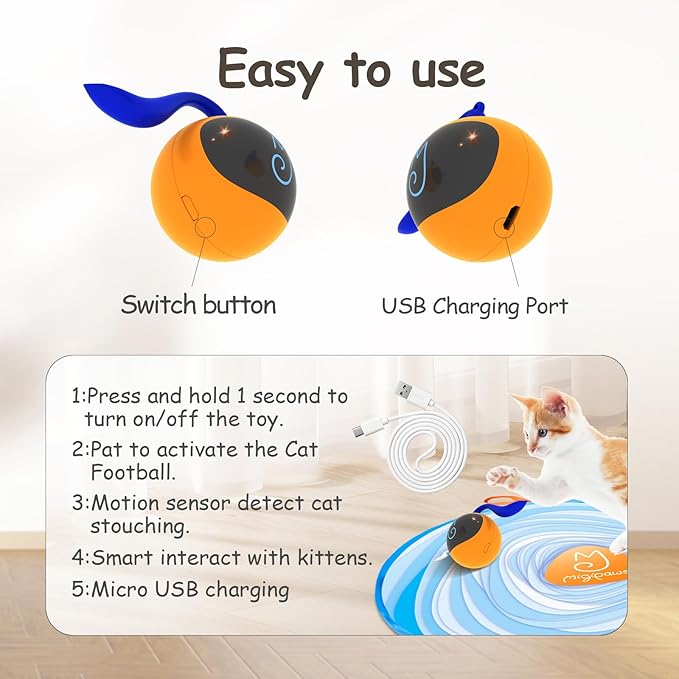 Easy to use

Switch button

USB Charging Port

1:Press and hold 1 second to turn on/off the toy.

2:Pat to activate the Cat Football.

3:Motion sensor detect cat stouching.

4:Smart interact with kittens.

5:Micro USB charging

migipaws