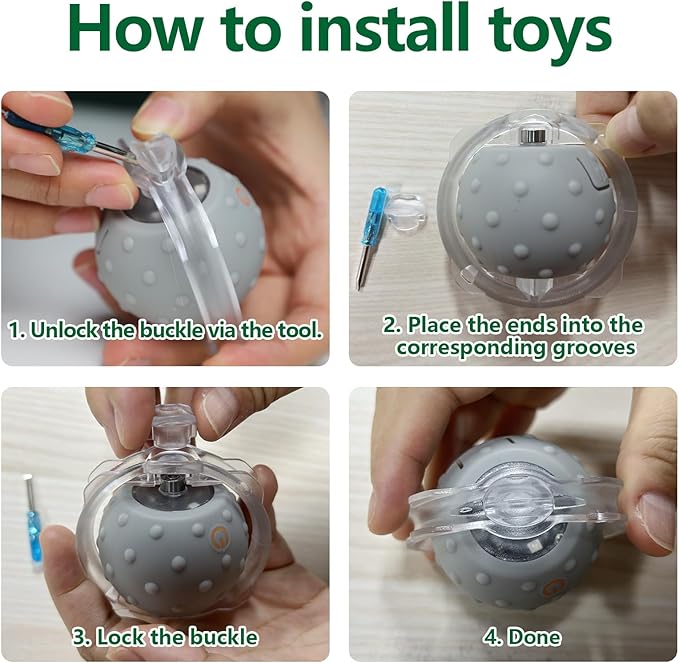 How to install toys

1. Unlock the buckle via the tool.

2. Place the ends into the corresponding grooves

3. Lock the buckle

4. Done