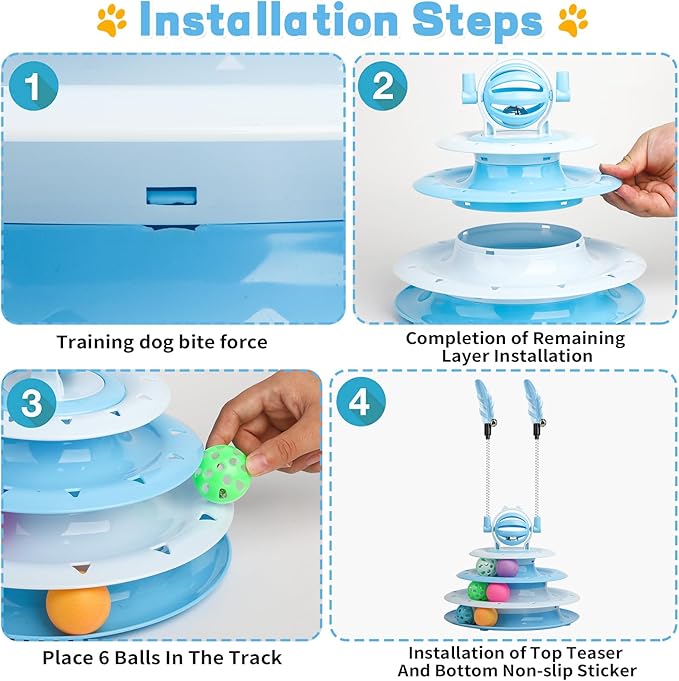 Installation Steps

1

Training dog bite force

2

Completion of Remaining Layer Installation

3

Place 6 Balls In The Track

4

Installation of Top Teaser And Bottom Non-slip Sticker