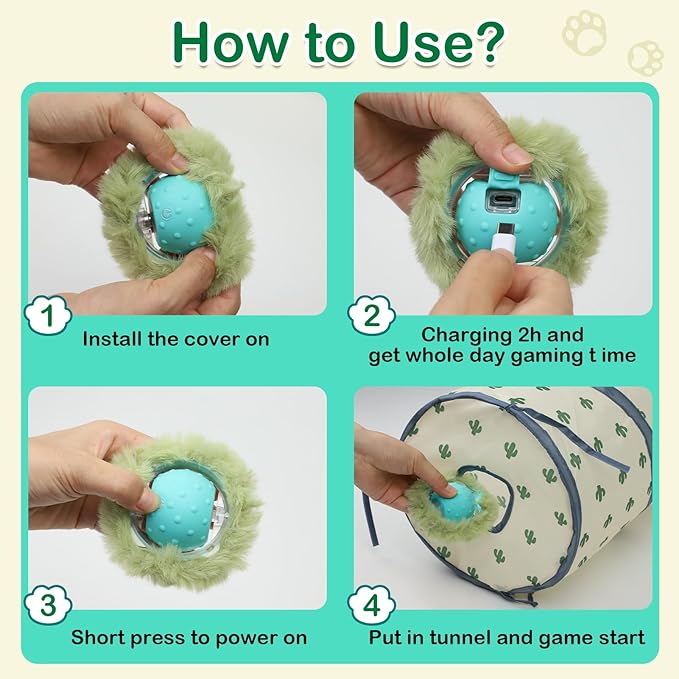 How to Use?

1
Install the cover on

2
Charging 2h and get whole day gaming t ime

3
Short press to power on

4
Put in tunnel and game start