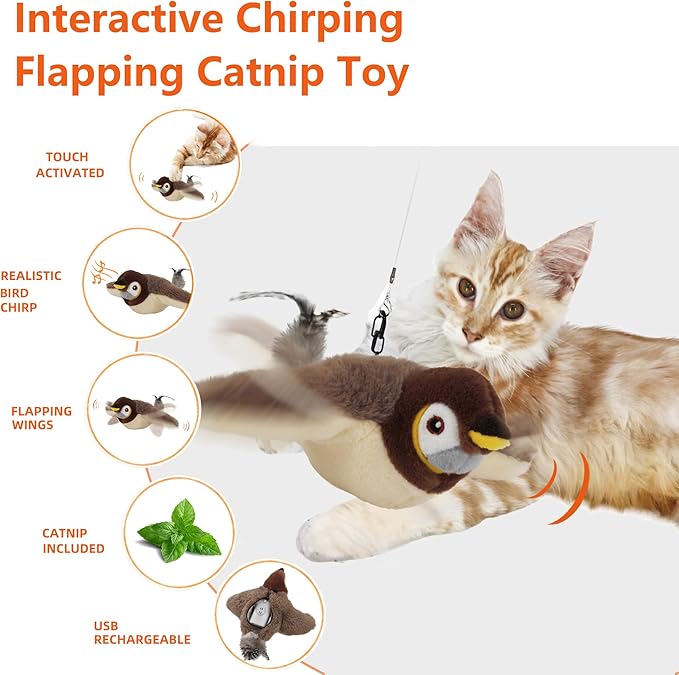 Interactive Chirping Flapping Catnip Toy

TOUCH ACTIVATED

REALISTIC BIRD CHIRP

FLAPPING WINGS

CATNIP INCLUDED

USB RECHARGEABLE