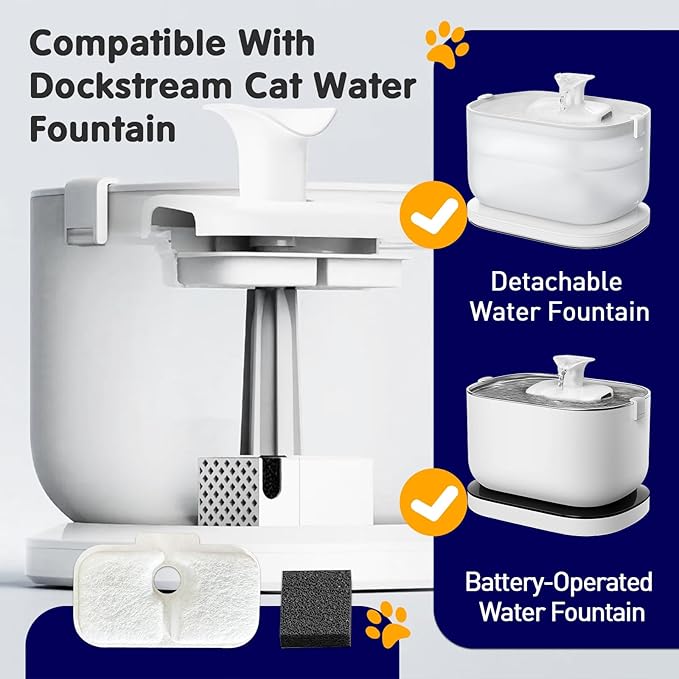 Compatible With Dockstream Cat Water Fountain

Detachable Water Fountain

Battery-Operated Water Fountain