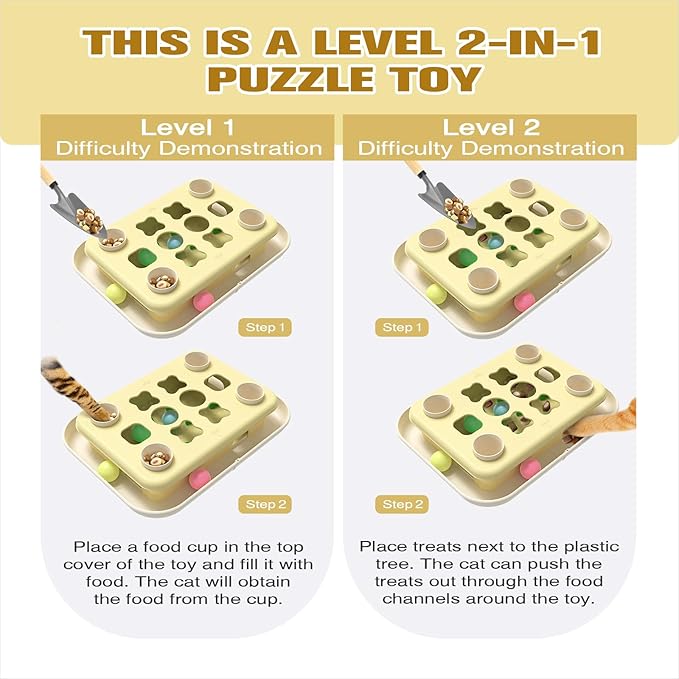 THIS IS A LEVEL 2-IN-1 PUZZLE TOY

Level 1
Difficulty Demonstration

Step 1

Step 2

Place a food cup in the top cover of the toy and fill it with food. The cat will obtain the food from the cup.

Level 2
Difficulty Demonstration

Step 1

Step 2

Place treats next to the plastic tree. The cat can push the treats out through the food channels around the toy.