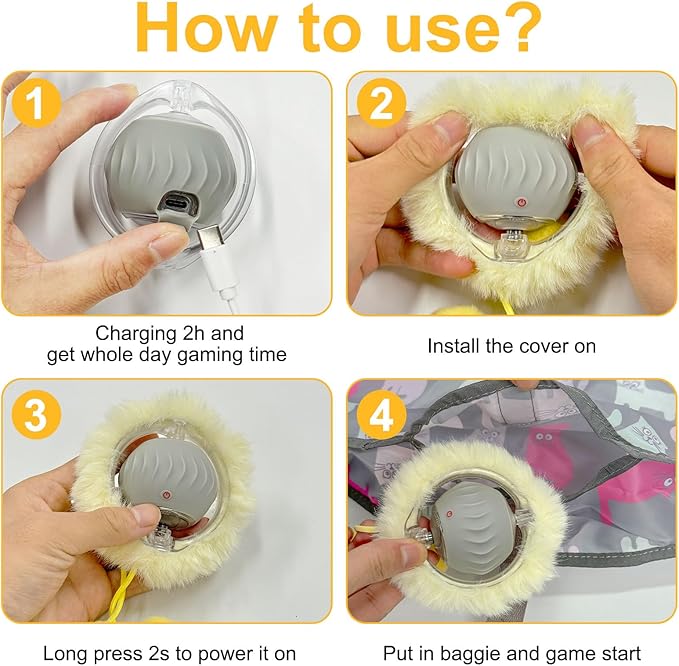 How to use?

1

Charging 2h and get whole day gaming time

2

Install the cover on

3

Long press 2s to power it on

4

Put in baggie and game start