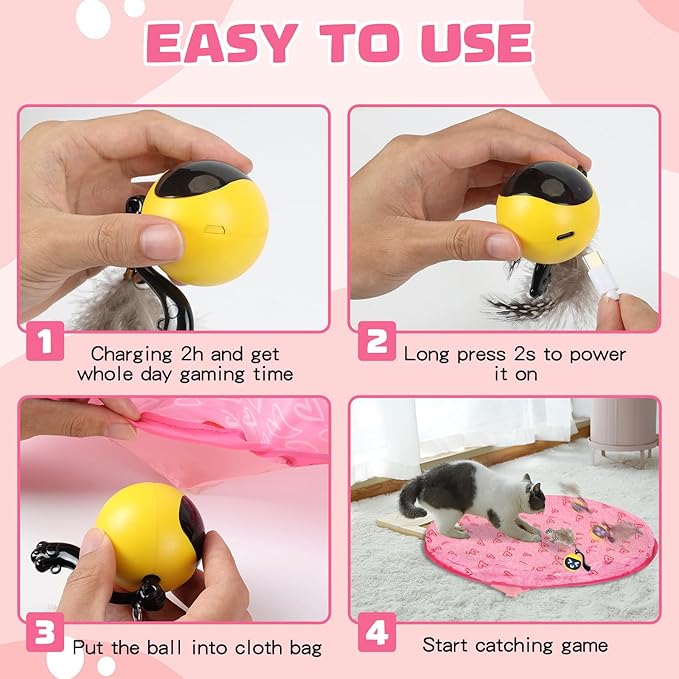 EASY TO USE

1 Charging 2h and get whole day gaming time

2 Long press 2s to power it on

3 Put the ball into cloth bag

4 Start catching game