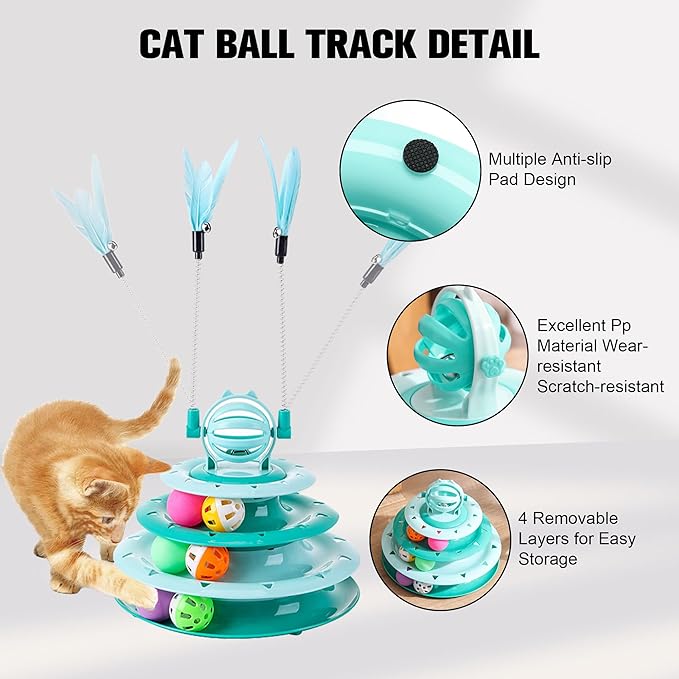 CAT BALL TRACK DETAIL

Multiple Anti-slip Pad Design

Excellent Pp Material Wear-resistant Scratch-resistant

4 Removable Layers for Easy Storage