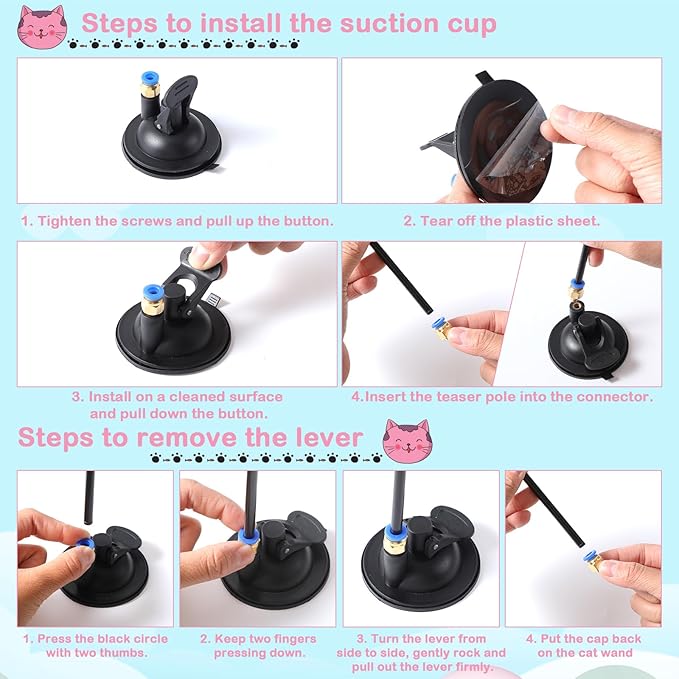 Steps to install the suction cup

1. Tighten the screws and pull up the button.

2. Tear off the plastic sheet.

3. Install on a cleaned surface and pull down the button.

4.Insert the teaser pole into the connector.

Steps to remove the lever

1. Press the black circle with two thumbs.

2. Keep two fingers pressing down.

3. Turn the lever from side to side, gently rock and pull out the lever firmly.

4. Put the cap back on the cat wand