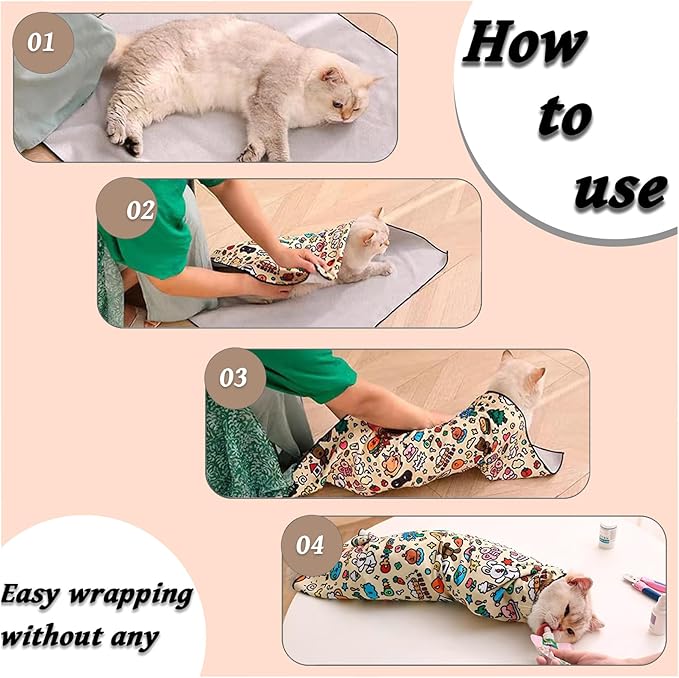 01

How to use

02

03

04

Easy wrapping without any