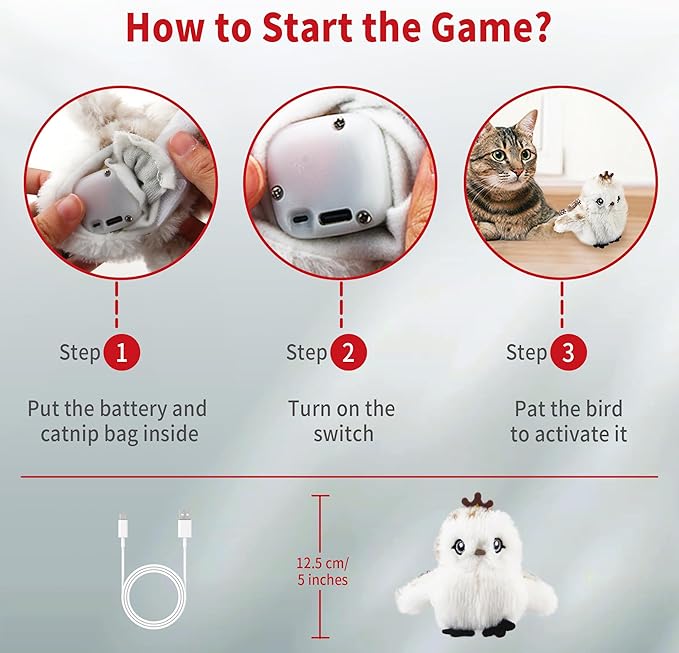 How to Start the Game?

Step 1

Put the battery and catnip bag inside

Step 2

Turn on the switch

Step 3

Pat the bird to activate it

12.5 cm/ 5 inches