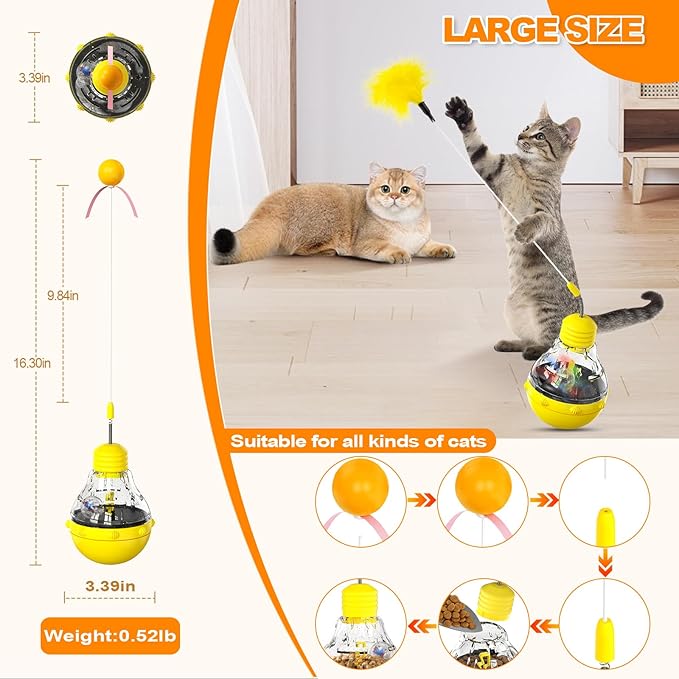 LARGE SIZE

3.39in

9.84in

16.30in

3.39in

Weight:0.52lb

Suitable for all kinds of cats