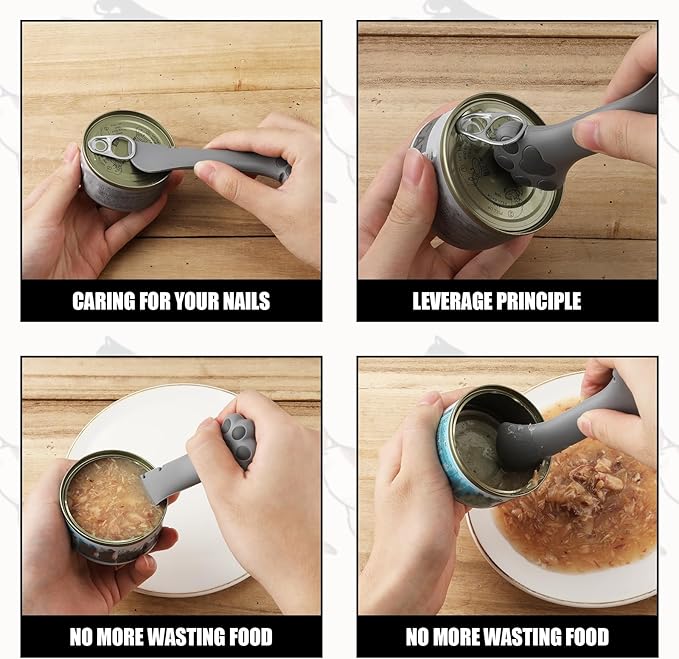 CARING FOR YOUR NAILS

LEVERAGE PRINCIPLE

NO MORE WASTING FOOD

NO MORE WASTING FOOD