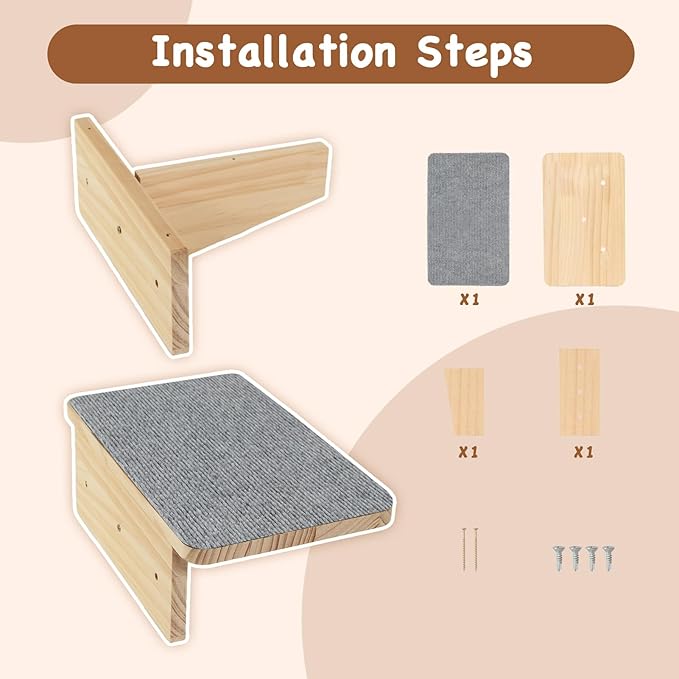 Installation Steps

X1

X1

X1

X1