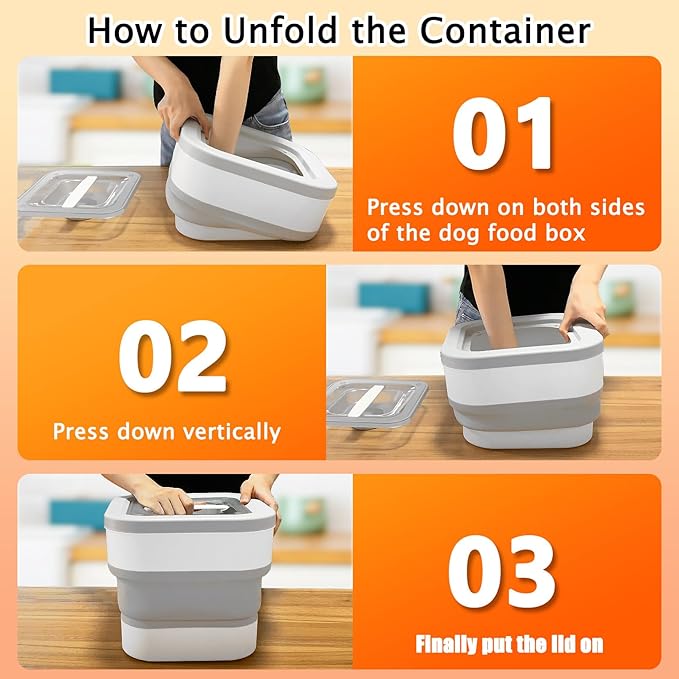 How to Unfold the Container

01

Press down on both sides of the dog food box

02

Press down vertically

03

Finally put the lid on