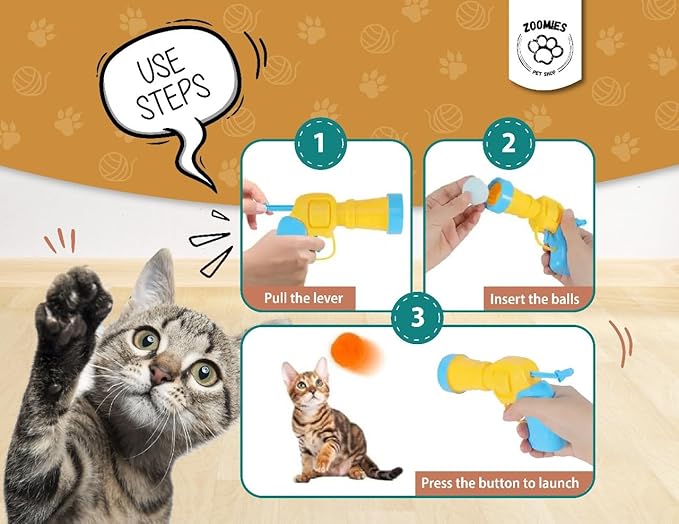 USE STEPS

ZOOMIES
PET SHOP

1
Pull the lever

2
Insert the balls

3
Press the button to launch