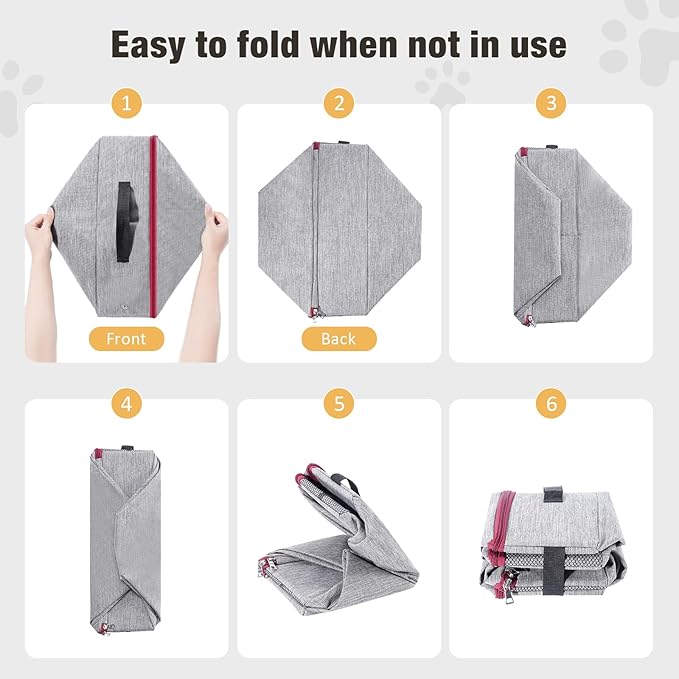 Easy to fold when not in use

1

Front

2

Back

3

4

5

6