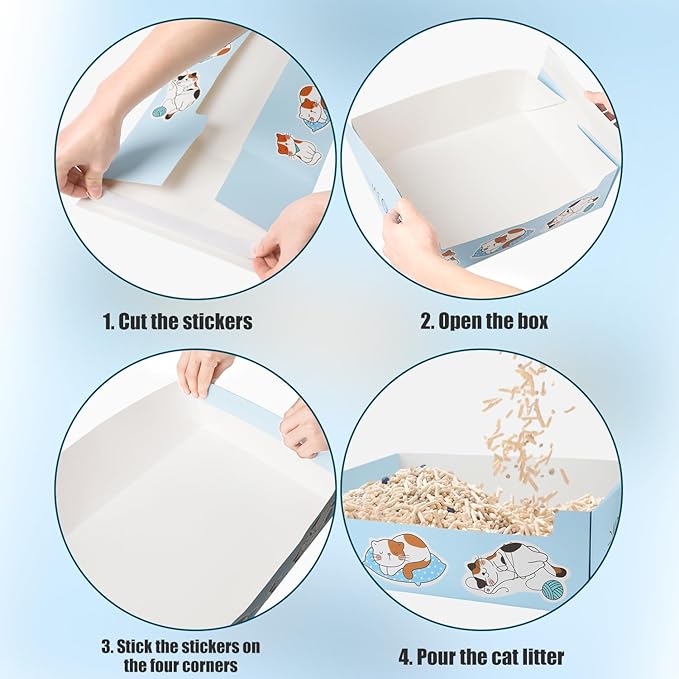 1. Cut the stickers

2. Open the box

3. Stick the stickers on the four corners

4. Pour the cat litter